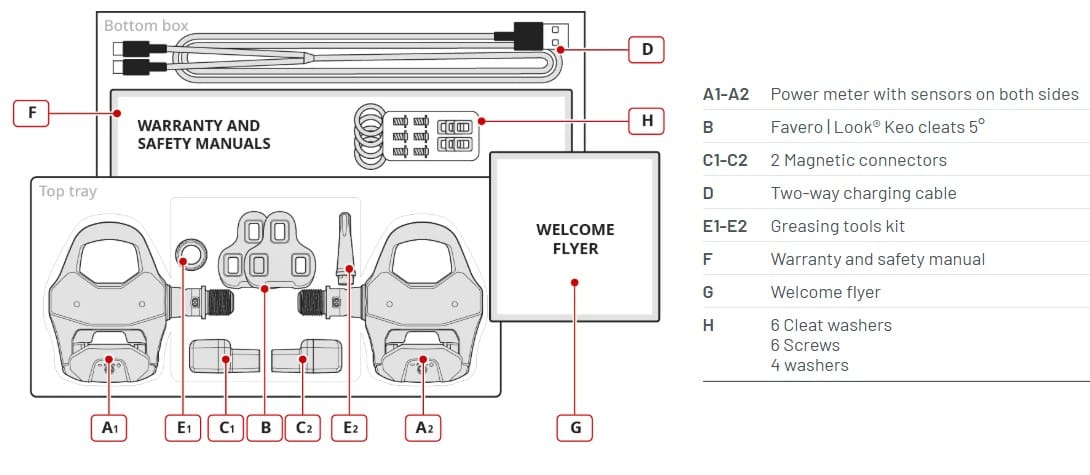 Bottom box

D

F

WARRANTY AND SAFETY MANUALS

H

Top tray

WELCOME FLYER

A1 E1 C1 B C2 E2 A2 G

| | |
|---|---|
| A1-A2 | Power meter with sensors on both sides |
| B | Favero \| Look® Keo cleats 5° |
| C1-C2 | 2 Magnetic connectors |
| D | Two-way charging cable |
| E1-E2 | Greasing tools kit |
| F | Warranty and safety manual |
| G | Welcome flyer |
| H | 6 Cleat washers 6 Screws 4 washers |