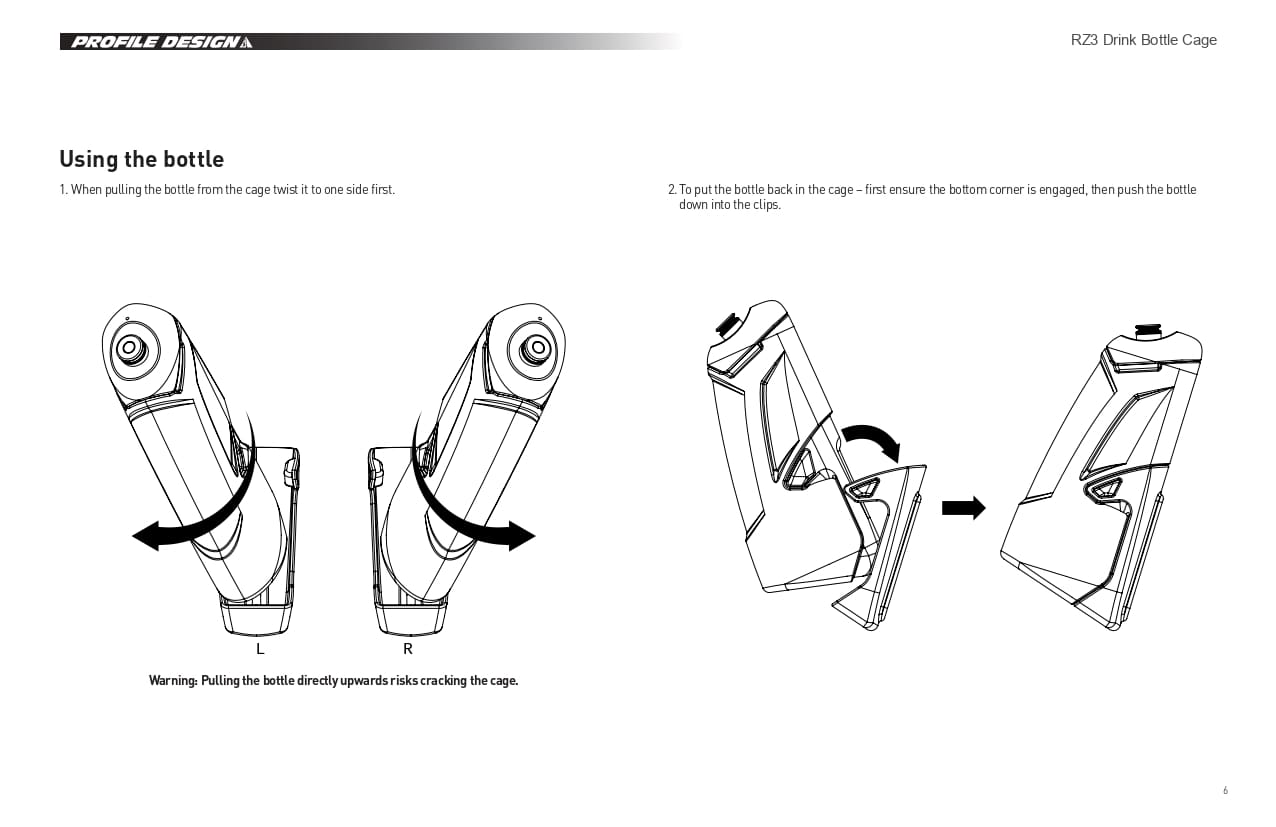 PROFILE DESIGN

RZ3 Drink Bottle Cage

Using the bottle

1. When pulling the bottle from the cage twist it to one side first.

L

R

Warning: Pulling the bottle directly upwards risks cracking the cage.

2. To put the bottle back in the cage – first ensure the bottom corner is engaged, then push the bottle down into the clips.

6