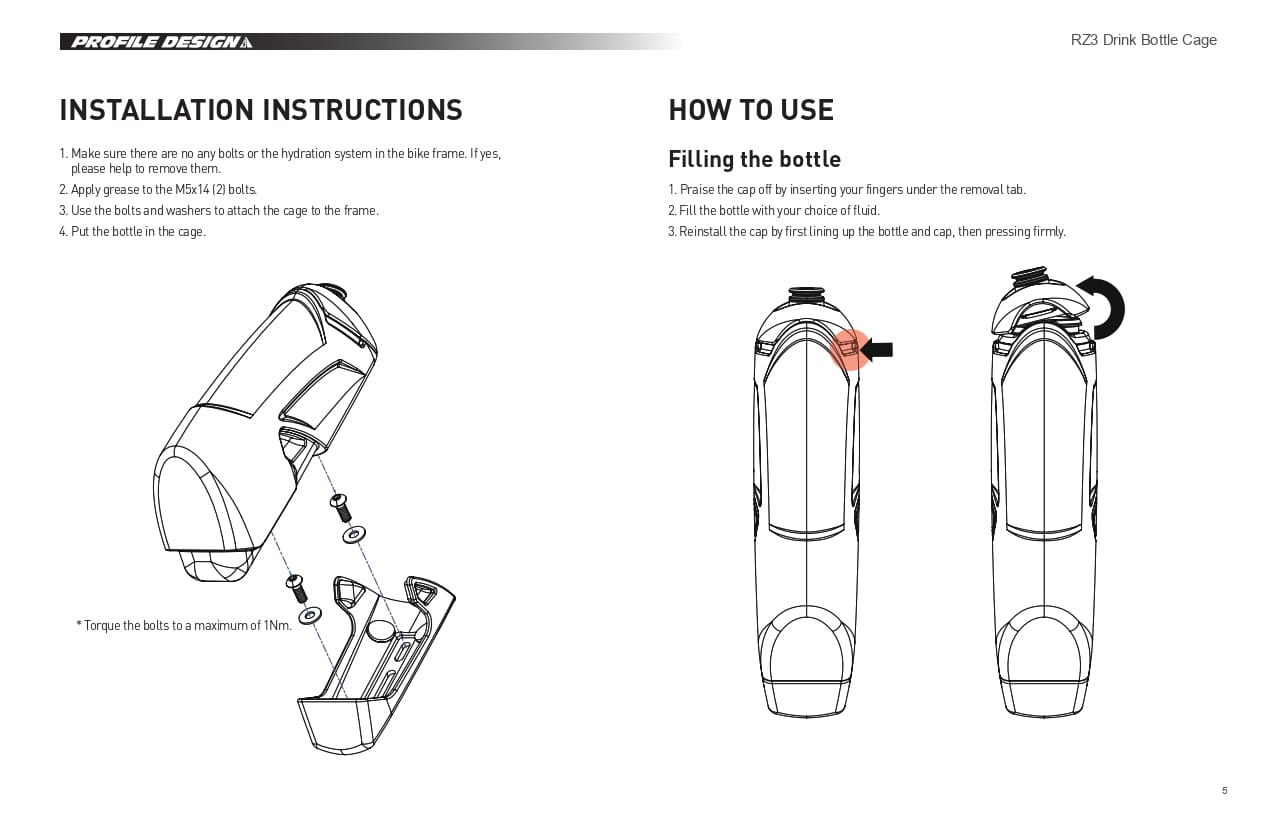 PROFILE DESIGN

RZ3 Drink Bottle Cage

INSTALLATION INSTRUCTIONS

1. Make sure there are no any bolts or the hydration system in the bike frame. If yes, please help to remove them.
2. Apply grease to the M5x14 (2) bolts.
3. Use the bolts and washers to attach the cage to the frame.
4. Put the bottle in the cage.

* Torque the bolts to a maximum of 1Nm.

HOW TO USE

Filling the bottle

1. Praise the cap off by inserting your fingers under the removal tab.
2. Fill the bottle with your choice of fluid.
3. Reinstall the cap by first lining up the bottle and cap, then pressing firmly.

5