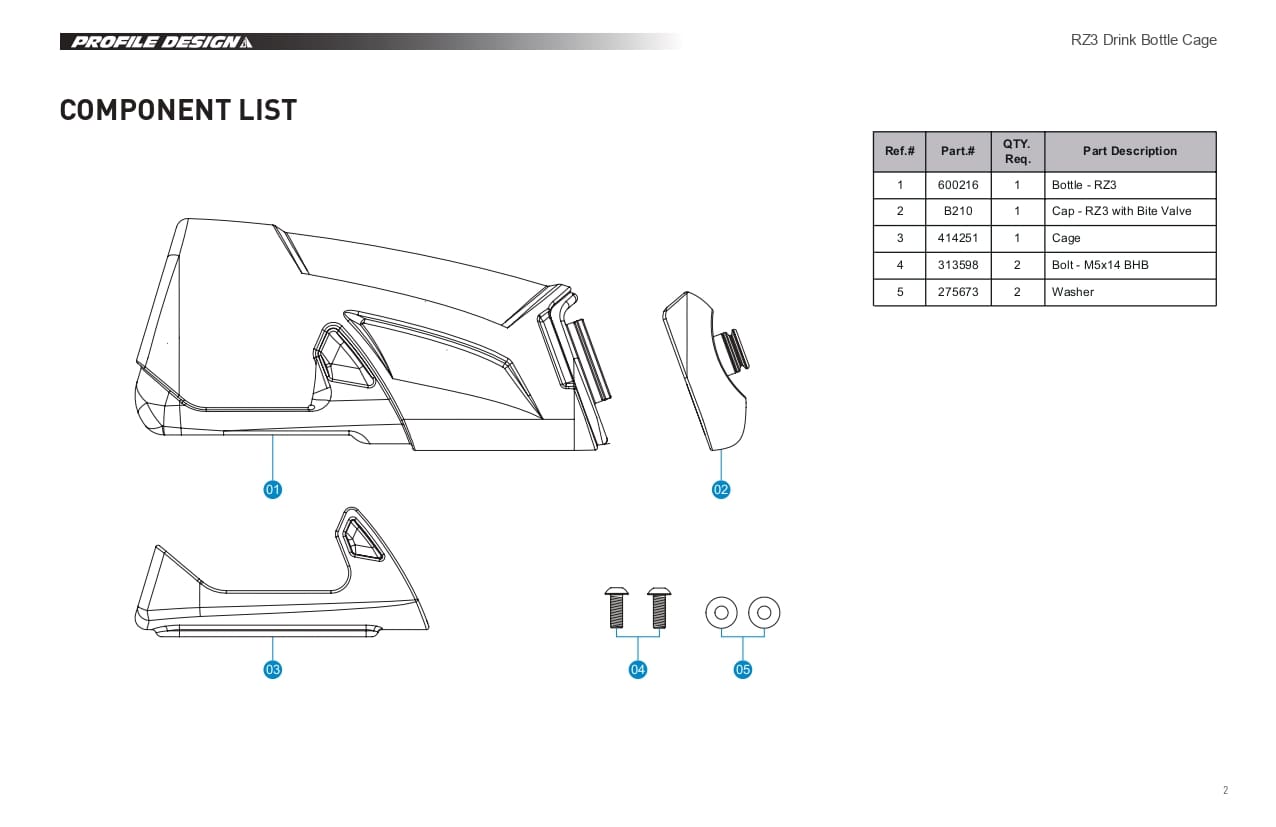 PROFILE DESIGN

RZ3 Drink Bottle Cage

COMPONENT LIST

| Ref.# | Part.# | QTY. Req. | Part Description |
|---|---|---|---|
| 1 | 600216 | 1 | Bottle - RZ3 |
| 2 | B210 | 1 | Cap - RZ3 with Bite Valve |
| 3 | 414251 | 1 | Cage |
| 4 | 313598 | 2 | Bolt - M5x14 BHB |
| 5 | 275673 | 2 | Washer |

01

02

03

04

05

2