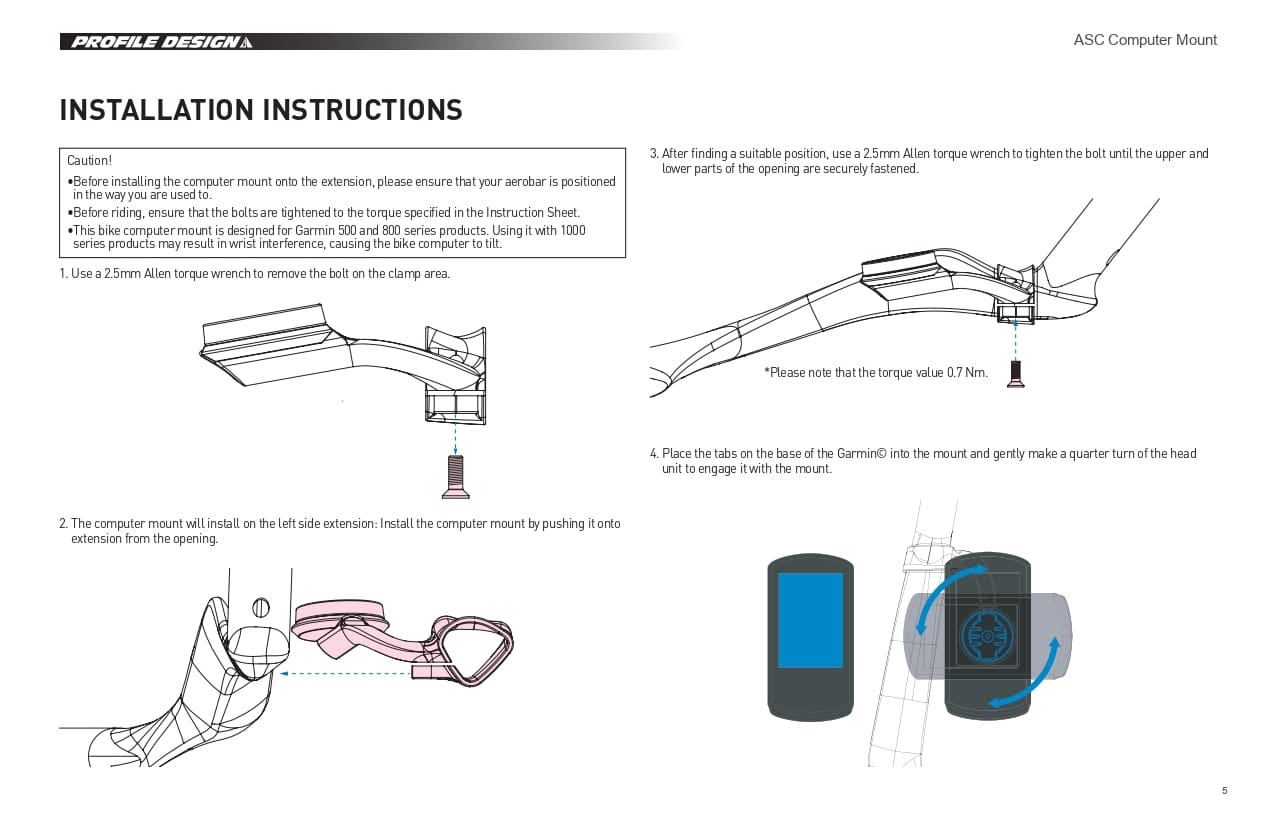 PROFILE DESIGN

ASC Computer Mount

INSTALLATION INSTRUCTIONS

Caution!

•Before installing the computer mount onto the extension, please ensure that your aerobar is positioned in the way you are used to.

•Before riding, ensure that the bolts are tightened to the torque specified in the Instruction Sheet.

•This bike computer mount is designed for Garmin 500 and 800 series products. Using it with 1000 series products may result in wrist interference, causing the bike computer to tilt.

1. Use a 2.5mm Allen torque wrench to remove the bolt on the clamp area.

2. The computer mount will install on the left side extension: Install the computer mount by pushing it onto extension from the opening.

3. After finding a suitable position, use a 2.5mm Allen torque wrench to tighten the bolt until the upper and lower parts of the opening are securely fastened.

*Please note that the torque value 0.7 Nm.

4. Place the tabs on the base of the Garmin© into the mount and gently make a quarter turn of the head unit to engage it with the mount.

5