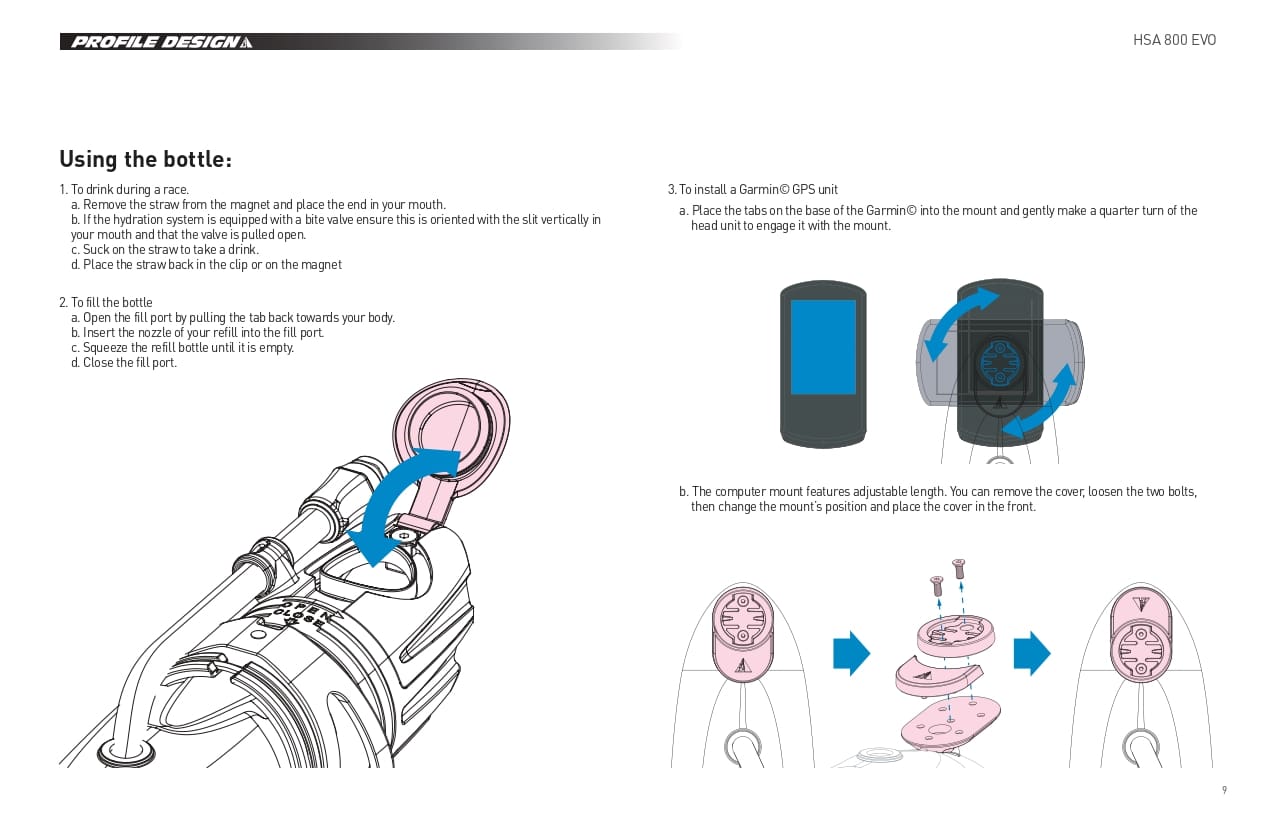 PROFILE DESIGN

HSA 800 EVO

Using the bottle:

1. To drink during a race.
a. Remove the straw from the magnet and place the end in your mouth.
b. If the hydration system is equipped with a bite valve ensure this is oriented with the slit vertically in your mouth and that the valve is pulled open.
c. Suck on the straw to take a drink.
d. Place the straw back in the clip or on the magnet

2. To fill the bottle
a. Open the fill port by pulling the tab back towards your body.
b. Insert the nozzle of your refill into the fill port.
c. Squeeze the refill bottle until it is empty.
d. Close the fill port.

OPEN
CLOSE

3. To install a Garmin© GPS unit
a. Place the tabs on the base of the Garmin© into the mount and gently make a quarter turn of the head unit to engage it with the mount.

b. The computer mount features adjustable length. You can remove the cover, loosen the two bolts, then change the mount's position and place the cover in the front.

9