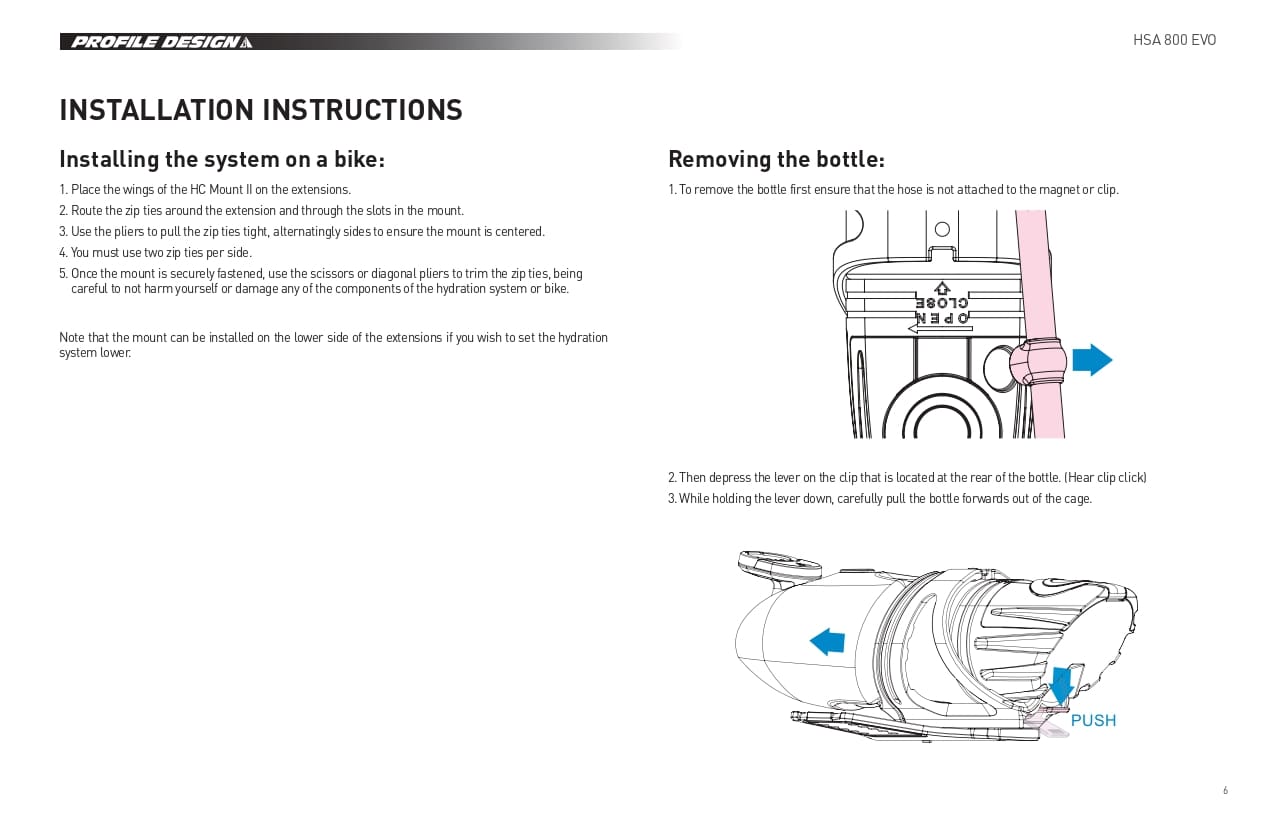 PROFILE DESIGN

HSA 800 EVO

INSTALLATION INSTRUCTIONS

Installing the system on a bike:

1. Place the wings of the HC Mount II on the extensions.
2. Route the zip ties around the extension and through the slots in the mount.
3. Use the pliers to pull the zip ties tight, alternatingly sides to ensure the mount is centered.
4. You must use two zip ties per side.
5. Once the mount is securely fastened, use the scissors or diagonal pliers to trim the zip ties, being careful to not harm yourself or damage any of the components of the hydration system or bike.

Note that the mount can be installed on the lower side of the extensions if you wish to set the hydration system lower.

Removing the bottle:

1. To remove the bottle first ensure that the hose is not attached to the magnet or clip.

CLOSE
OPEN

2. Then depress the lever on the clip that is located at the rear of the bottle. (Hear clip click)
3. While holding the lever down, carefully pull the bottle forwards out of the cage.

PUSH

6