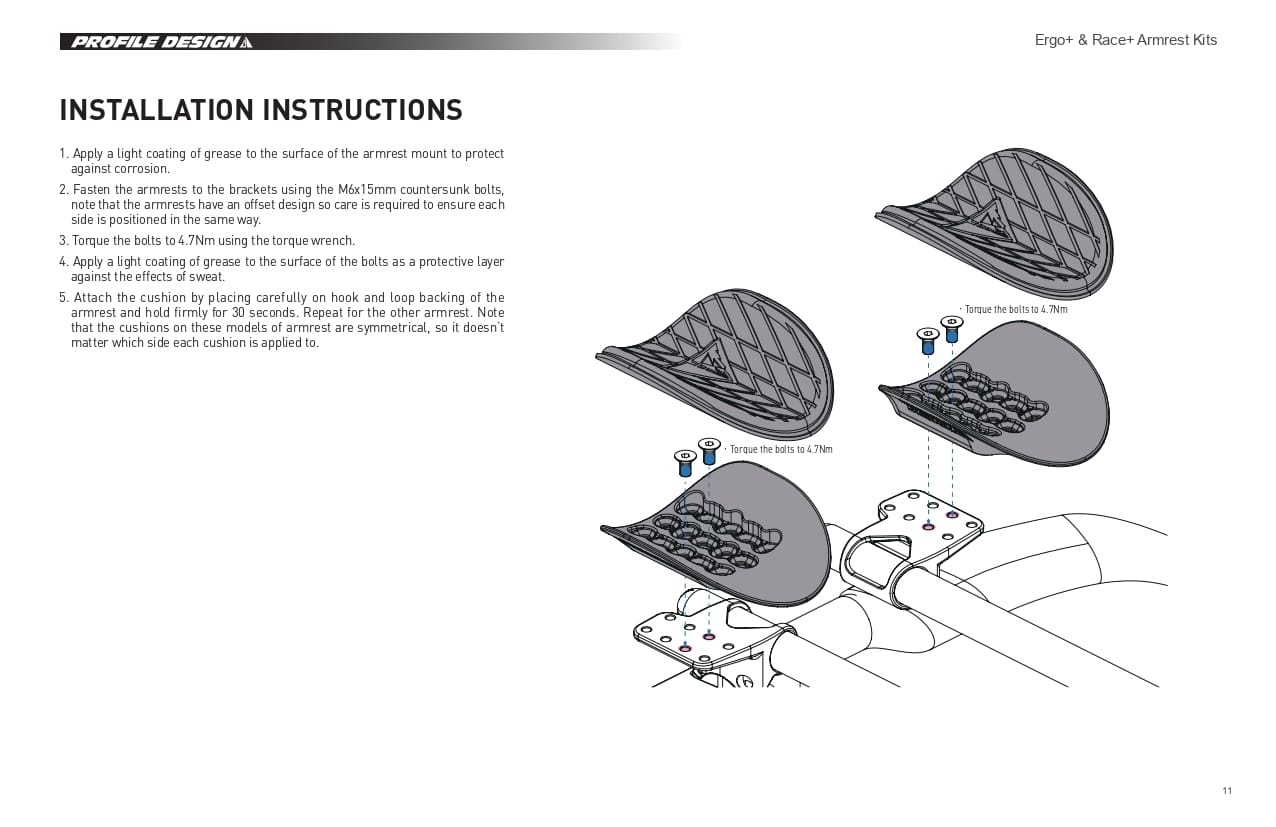 PROFILE DESIGN

Ergo+ & Race+ Armrest Kits

INSTALLATION INSTRUCTIONS

1. Apply a light coating of grease to the surface of the armrest mount to protect against corrosion.

2. Fasten the armrests to the brackets using the M6x15mm countersunk bolts, note that the armrests have an offset design so care is required to ensure each side is positioned in the same way.

3. Torque the bolts to 4.7Nm using the torque wrench.

4. Apply a light coating of grease to the surface of the bolts as a protective layer against the effects of sweat.

5. Attach the cushion by placing carefully on hook and loop backing of the armrest and hold firmly for 30 seconds. Repeat for the other armrest. Note that the cushions on these models of armrest are symmetrical, so it doesn't matter which side each cushion is applied to.

Torque the bolts to 4.7Nm

Torque the bolts to 4.7Nm

11