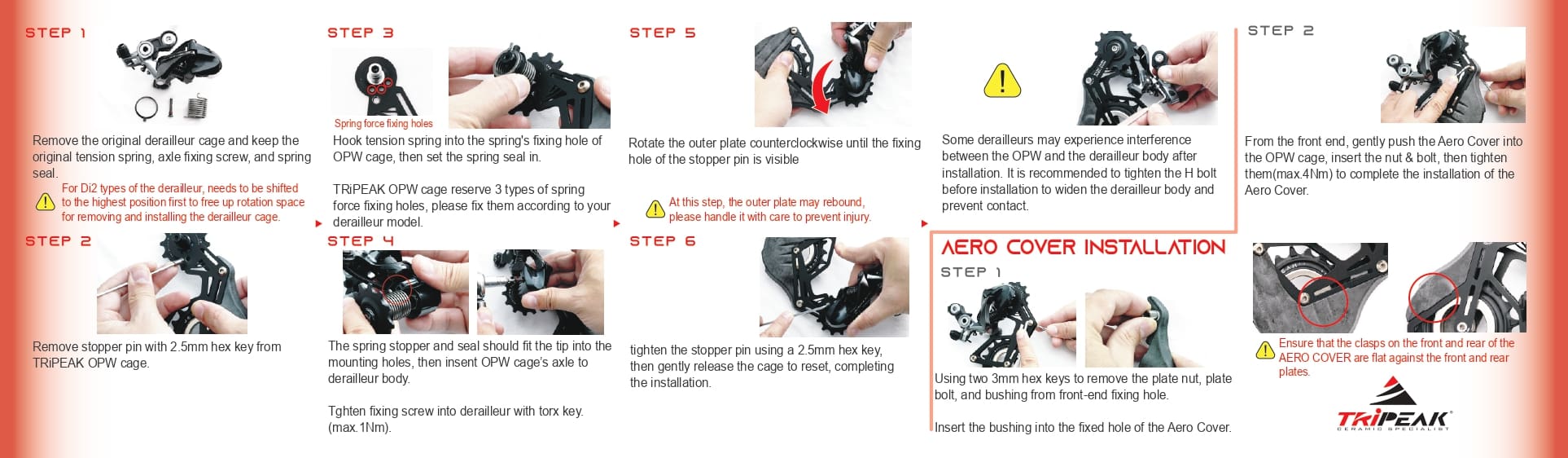 STEP 1

Remove the original derailleur cage and keep the original tension spring, axle fixing screw, and spring seal.

For Di2 types of the derailleur, needs to be shifted to the highest position first to free up rotation space for removing and installing the derailleur cage.

STEP 2

Remove stopper pin with 2.5mm hex key from TRiPEAK OPW cage.

STEP 3

Spring force fixing holes

Hook tension spring into the spring's fixing hole of OPW cage, then set the spring seal in.

TRiPEAK OPW cage reserve 3 types of spring force fixing holes, please fix them according to your derailleur model.

STEP 4

The spring stopper and seal should fit the tip into the mounting holes, then insent OPW cage's axle to derailleur body.

Tghten fixing screw into derailleur with torx key. (max.1Nm).

STEP 5

Rotate the outer plate counterclockwise until the fixing hole of the stopper pin is visible

At this step, the outer plate may rebound, please handle it with care to prevent injury.

STEP 6

tighten the stopper pin using a 2.5mm hex key, then gently release the cage to reset, completing the installation.

Some derailleurs may experience interference between the OPW and the derailleur body after installation. It is recommended to tighten the H bolt before installation to widen the derailleur body and prevent contact.

AERO COVER INSTALLATION

STEP 1

Using two 3mm hex keys to remove the plate nut, plate bolt, and bushing from front-end fixing hole.

Insert the bushing into the fixed hole of the Aero Cover.

STEP 2

From the front end, gently push the Aero Cover into the OPW cage, insert the nut & bolt, then tighten them(max.4Nm) to complete the installation of the Aero Cover.

Ensure that the clasps on the front and rear of the AERO COVER are flat against the front and rear plates.

TRiPEAK
CERAMIC SPECIALIST