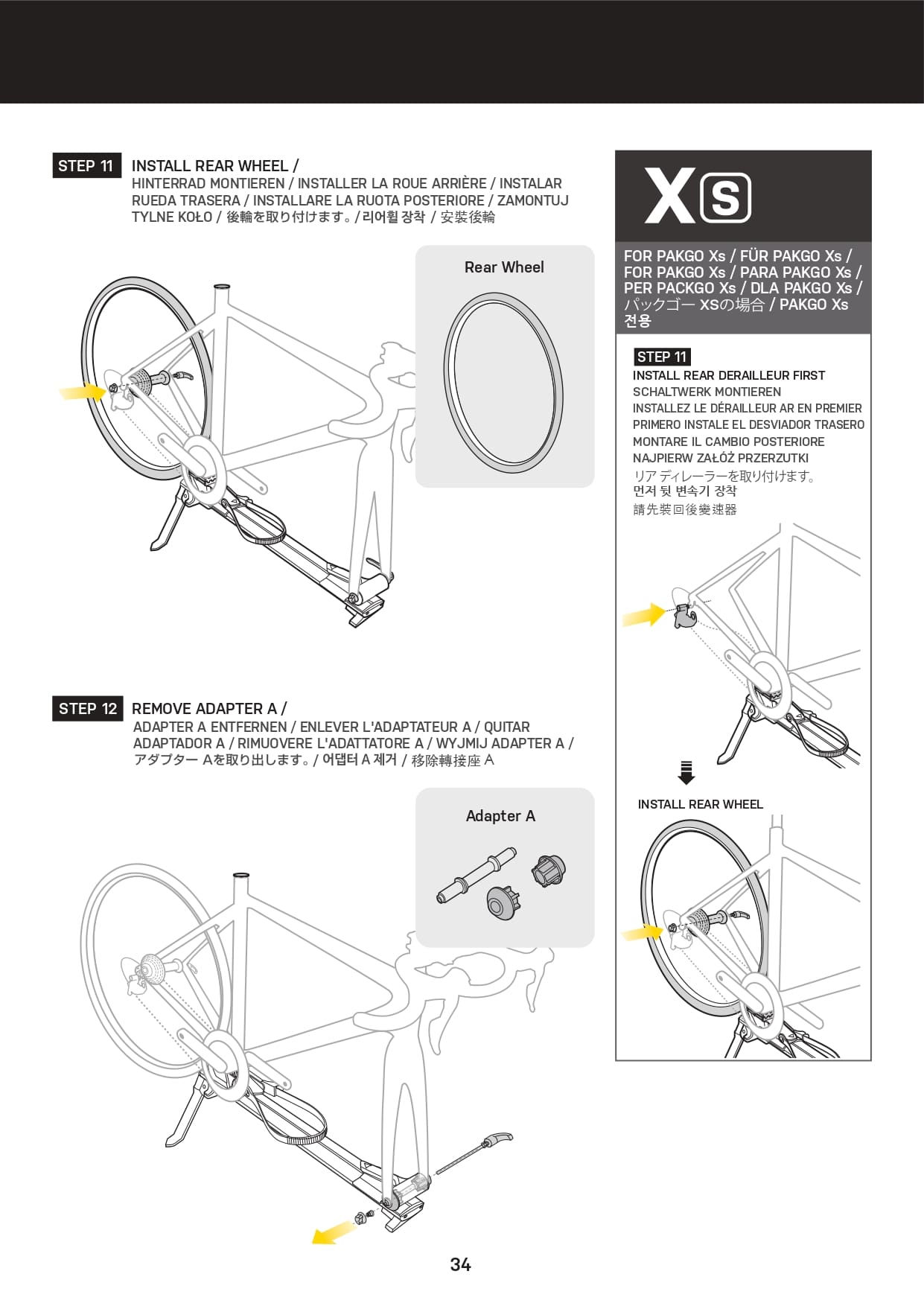 STEP 11 INSTALL REAR WHEEL /
HINTERRAD MONTIEREN / INSTALLER LA ROUE ARRIÈRE / INSTALAR RUEDA TRASERA / INSTALLARE LA RUOTA POSTERIORE / ZAMONTUJ TYLNE KOŁO / 後輪を取り付けます。/ 리어휠 장착 / 安裝後輪

Rear Wheel

STEP 12 REMOVE ADAPTER A /
ADAPTER A ENTFERNEN / ENLEVER L'ADAPTATEUR A / QUITAR ADAPTADOR A / RIMUOVERE L'ADATTATORE A / WYJMIJ ADAPTER A / アダプター Aを取り出します。/ 어댑터 A 제거 / 移除轉接座 A

Adapter A

XS

FOR PAKGO Xs / FÜR PAKGO Xs / FOR PAKGO Xs / PARA PAKGO Xs / PER PACKGO Xs / DLA PAKGO Xs / パックゴー XSの場合 / PAKGO Xs 전용

STEP 11
INSTALL REAR DERAILLEUR FIRST
SCHALTWERK MONTIEREN
INSTALLEZ LE DÉRAILLEUR AR EN PREMIER
PRIMERO INSTALE EL DESVIADOR TRASERO
MONTARE IL CAMBIO POSTERIORE
NAJPIERW ZAŁÓŻ PRZERZUTKI
リア ディレーラーを取り付けます。
먼저 뒷 변속기 장착
請先裝回後變速器

INSTALL REAR WHEEL

34