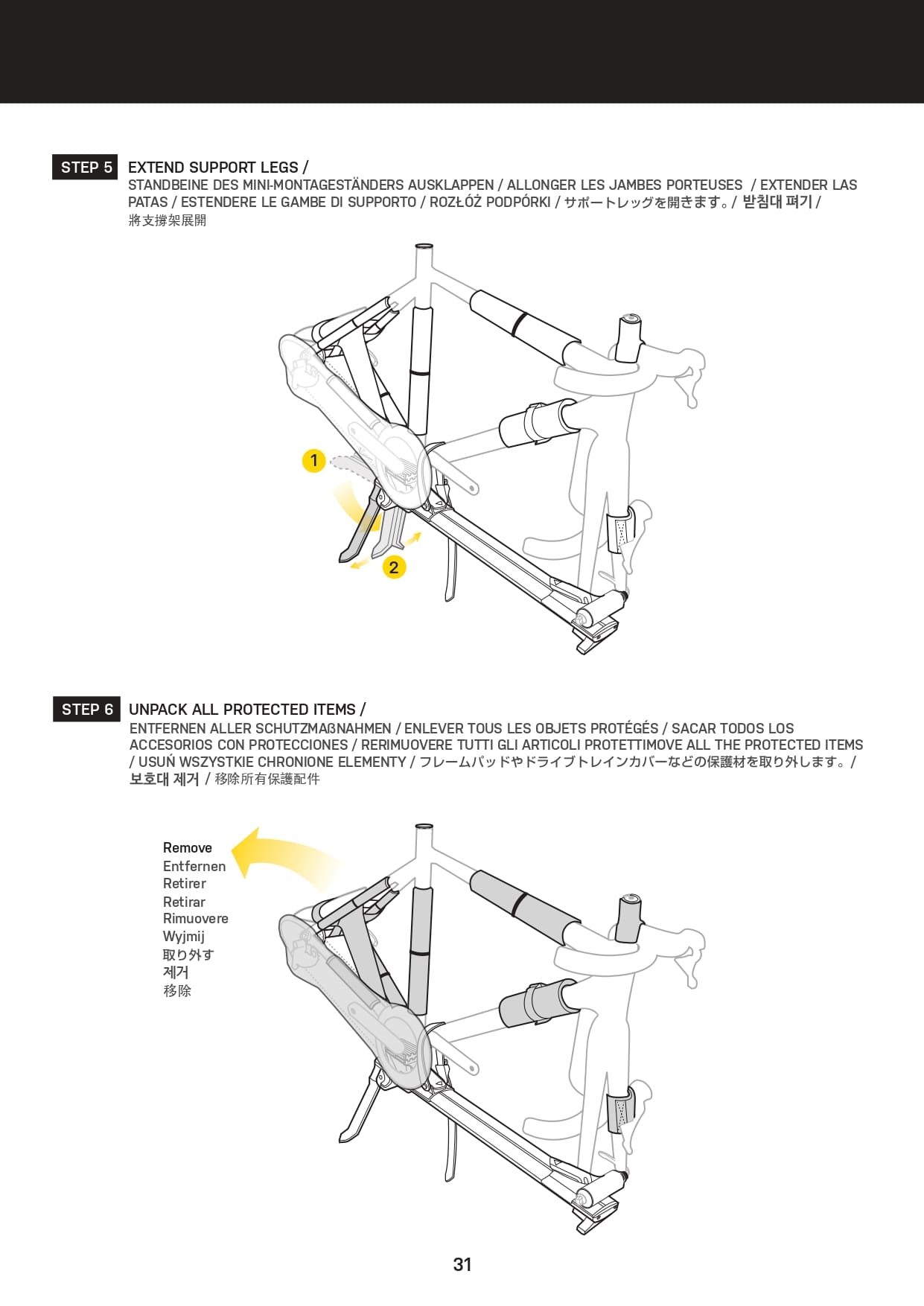 STEP 5 EXTEND SUPPORT LEGS /
STANDBEINE DES MINI-MONTAGESTÄNDERS AUSKLAPPEN / ALLONGER LES JAMBES PORTEUSES / EXTENDER LAS PATAS / ESTENDERE LE GAMBE DI SUPPORTO / ROZŁÓŻ PODPÓRKI / サポートレッグを開きます。/ 받침대 펴기 / 將支撐架展開

1

2

STEP 6 UNPACK ALL PROTECTED ITEMS /
ENTFERNEN ALLER SCHUTZMAßNAHMEN / ENLEVER TOUS LES OBJETS PROTÉGÉS / SACAR TODOS LOS ACCESORIOS CON PROTECCIONES / RERIMUOVERE TUTTI GLI ARTICOLI PROTETTIMOVE ALL THE PROTECTED ITEMS / USUŃ WSZYSTKIE CHRONIONE ELEMENTY / フレームパッドやドライブトレインカバーなどの保護材を取り外します。/ 보호대 제거 / 移除所有保護配件

Remove
Entfernen
Retirer
Retirar
Rimuovere
Wyjmij
取り外す
제거
移除

31