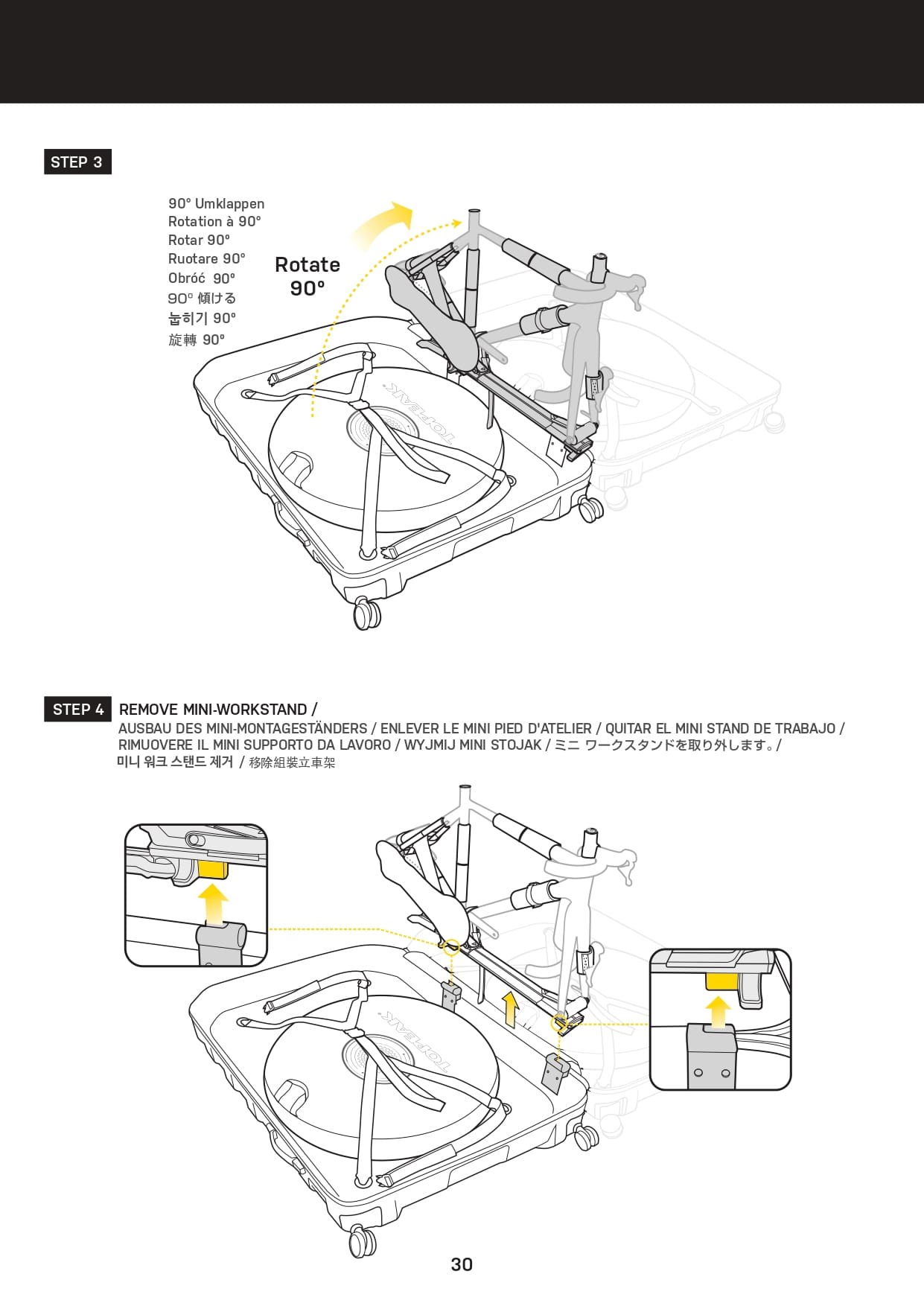 STEP 3

90° Umklappen
Rotation à 90°
Rotar 90°
Ruotare 90°
Obróć 90°
90° 傾ける
눕히기 90°
旋轉 90°

Rotate 90°

TOPEAK

STEP 4 REMOVE MINI-WORKSTAND / AUSBAU DES MINI-MONTAGESTÄNDERS / ENLEVER LE MINI PIED D'ATELIER / QUITAR EL MINI STAND DE TRABAJO / RIMUOVERE IL MINI SUPPORTO DA LAVORO / WYJMIJ MINI STOJAK / ミニ ワークスタンドを取り外します。/ 미니 워크 스탠드 제거 / 移除組裝立車架

TOPEAK

30