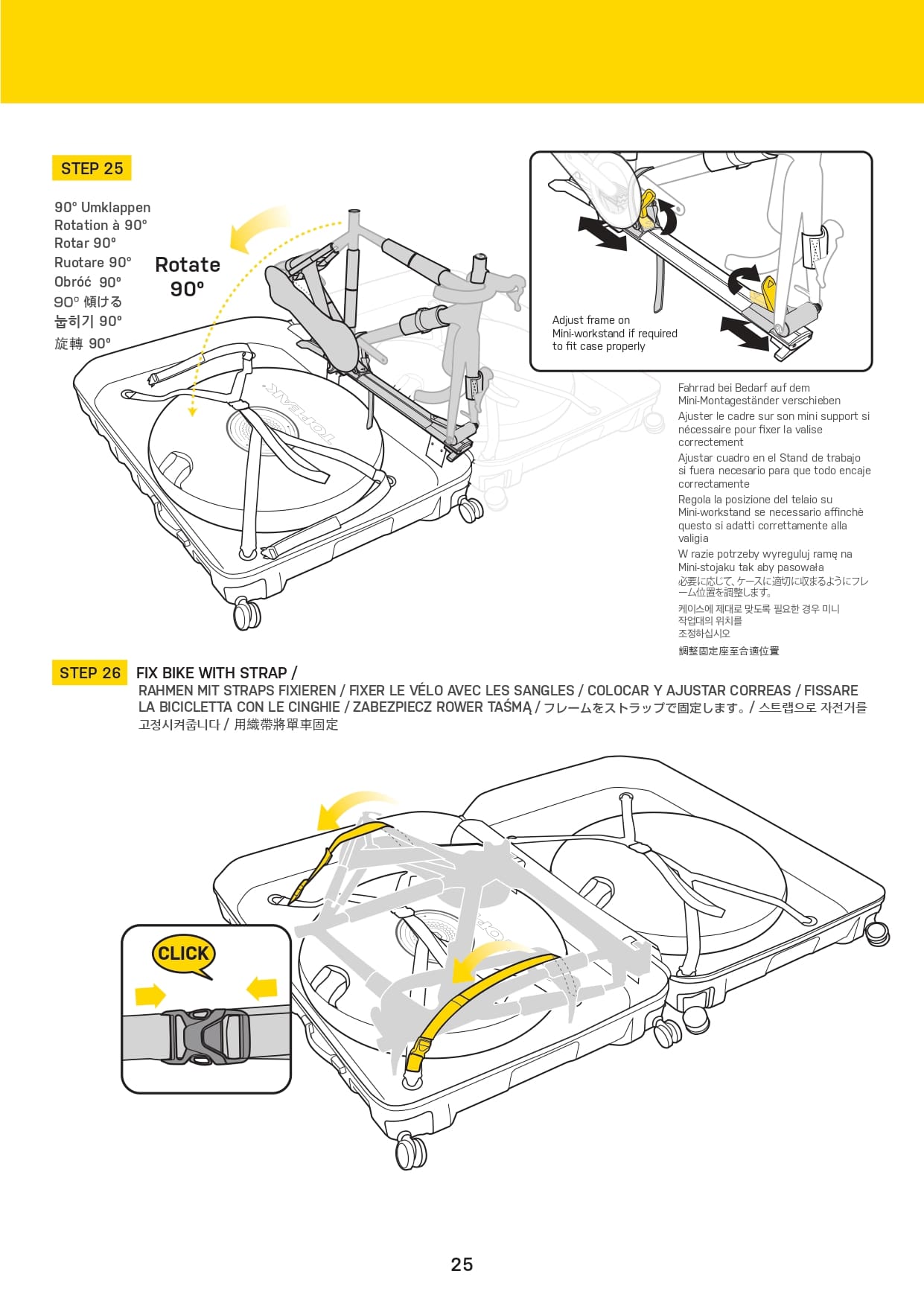 STEP 25

90° Umklappen
Rotation à 90°
Rotar 90°
Ruotare 90°
Obróć 90°
90° 傾ける
눕히기 90°
旋轉 90°

Rotate 90°

TOPEAK

Adjust frame on Mini-workstand if required to fit case properly

Fahrrad bei Bedarf auf dem Mini-Montageständer verschieben

Ajuster le cadre sur son mini support si nécessaire pour fixer la valise correctement

Ajustar cuadro en el Stand de trabajo si fuera necesario para que todo encaje correctamente

Regola la posizione del telaio su Mini-workstand se necessario affinchè questo si adatti correttamente alla valigia

W razie potrzeby wyreguluj ramę na Mini-stojaku tak aby pasowała

必要に応じて、ケースに適切に収まるようにフレーム位置を調整します。

케이스에 제대로 맞도록 필요한 경우 미니 작업대의 위치를 조정하십시오

調整固定座至合適位置

STEP 26 FIX BIKE WITH STRAP / RAHMEN MIT STRAPS FIXIEREN / FIXER LE VÉLO AVEC LES SANGLES / COLOCAR Y AJUSTAR CORREAS / FISSARE LA BICICLETTA CON LE CINGHIE / ZABEZPIECZ ROWER TAŚMĄ / フレームをストラップで固定します。/ 스트랩으로 자전거를 고정시켜줍니다 / 用織帶將單車固定

CLICK

25