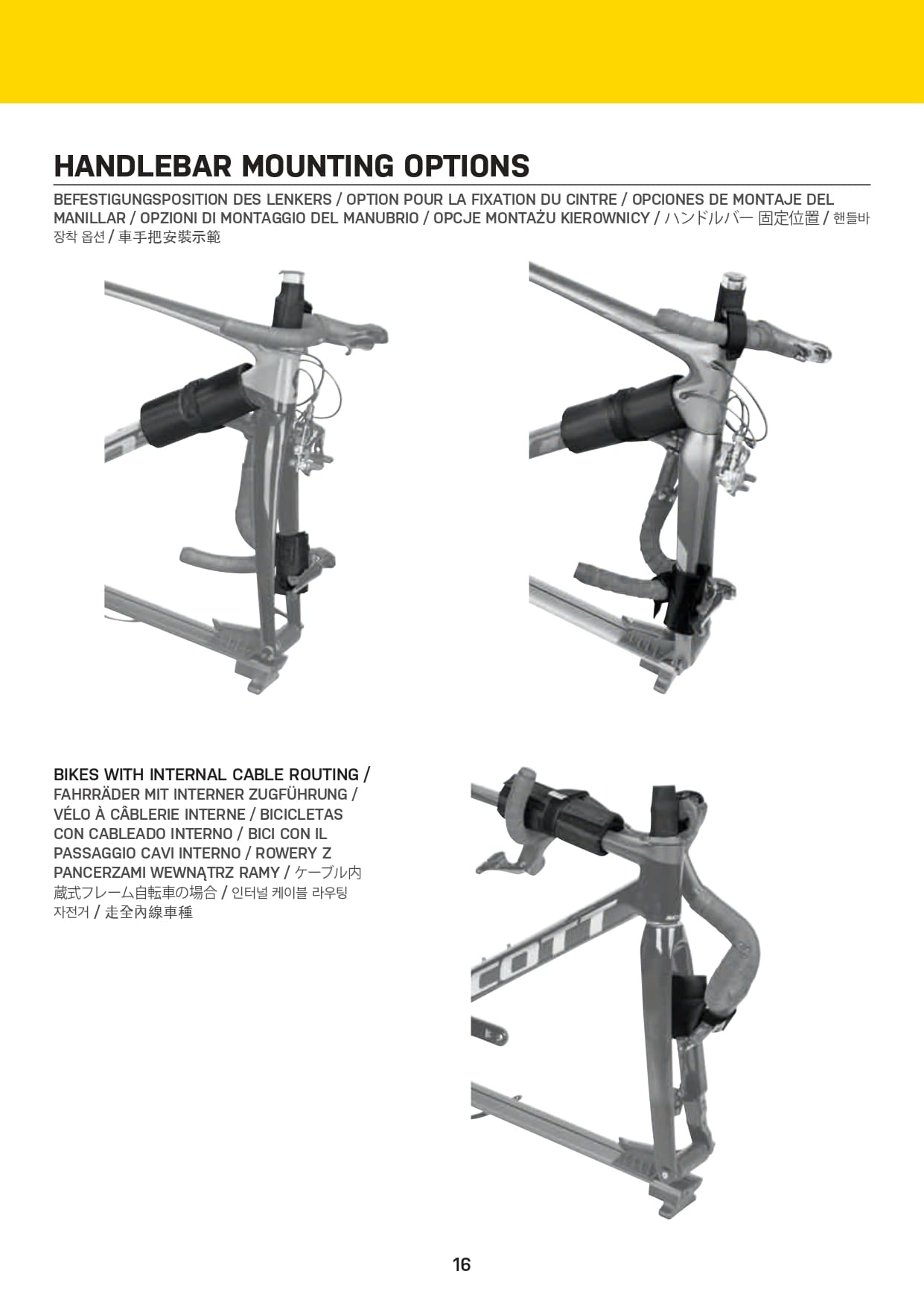 HANDLEBAR MOUNTING OPTIONS

BEFESTIGUNGSPOSITION DES LENKERS / OPTION POUR LA FIXATION DU CINTRE / OPCIONES DE MONTAJE DEL MANILLAR / OPZIONI DI MONTAGGIO DEL MANUBRIO / OPCJE MONTAŻU KIEROWNICY / ハンドルバー 固定位置 / 핸들바 장착 옵션 / 車手把安裝示範

BIKES WITH INTERNAL CABLE ROUTING / FAHRRÄDER MIT INTERNER ZUGFÜHRUNG / VÉLO À CÂBLERIE INTERNE / BICICLETAS CON CABLEADO INTERNO / BICI CON IL PASSAGGIO CAVI INTERNO / ROWERY Z PANCERZAMI WEWNĄTRZ RAMY / ケーブル内蔵式フレーム自転車の場合 / 인터널 케이블 라우팅 자전거 / 走全內線車種

COTT

16